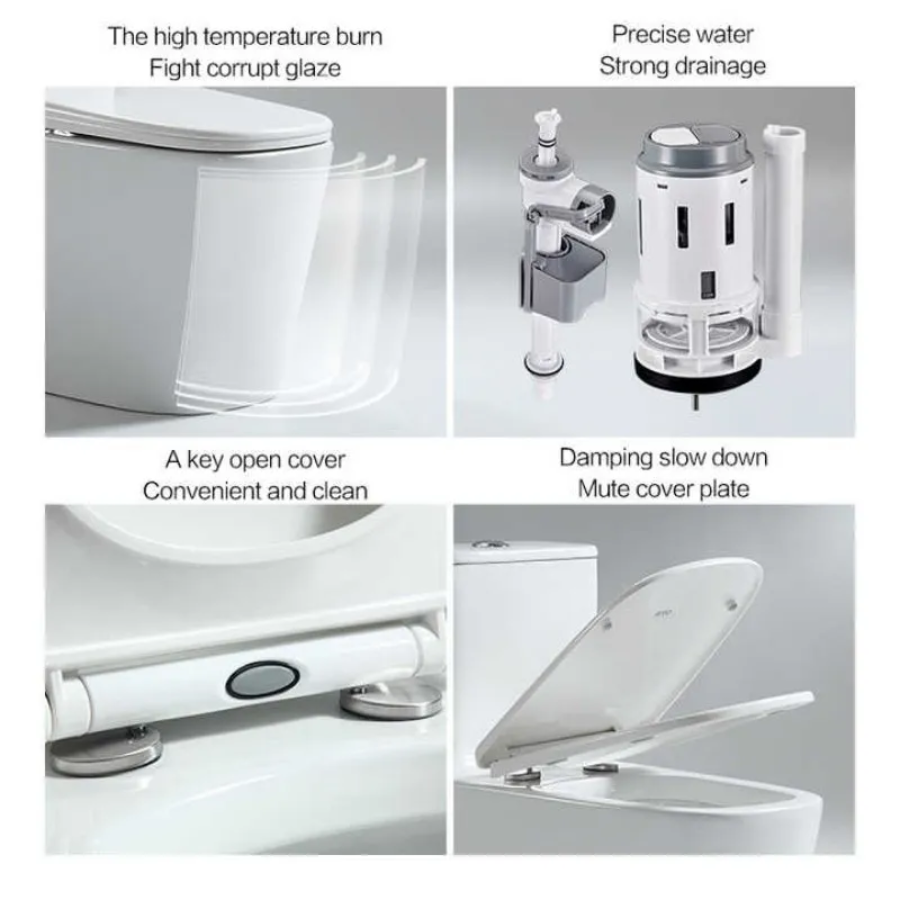 The high temperature burn
Fight corrupt glaze

Precise water
Strong drainage

A key open cover
Convenient and clean

Damping slow down
Mute cover plate